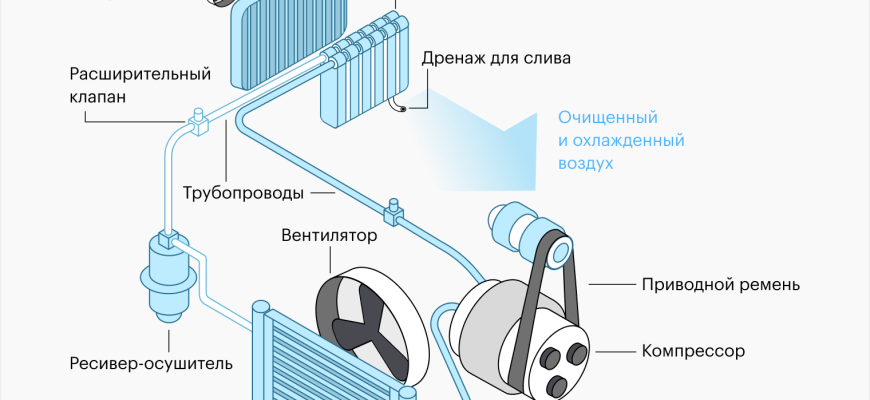 Расширительный клапан

Дренаж для слива

Очищенный и охлажденный воздух

Трубопроводы

Вентилятор

Приводной ремень

Компрессор

Ресивер-осушитель